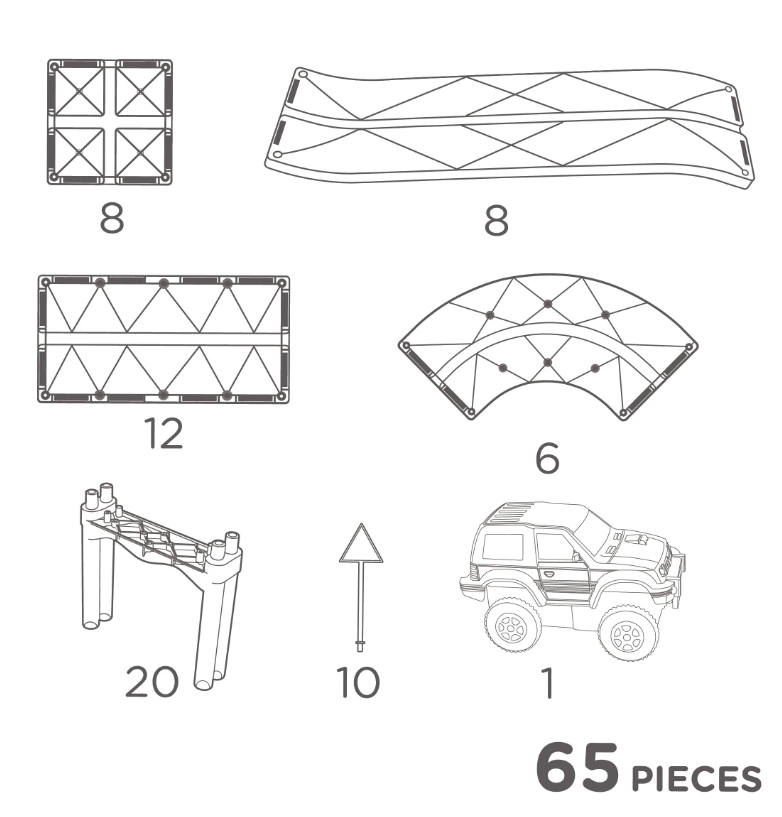 8

8

12

6

20

10

1

65 PIECES